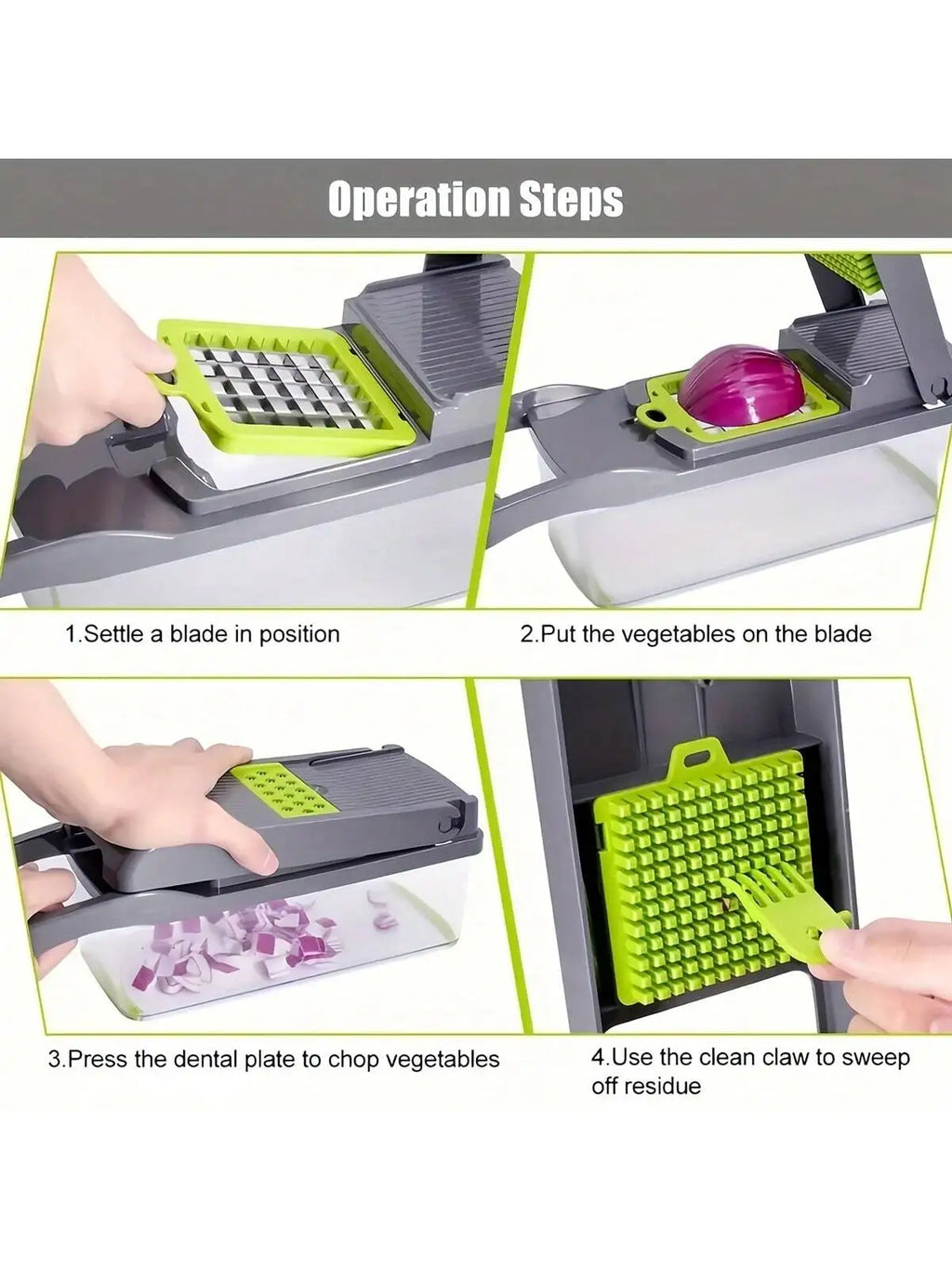 Operation Steps

1.Settle a blade in position

2.Put the vegetables on the blade

3.Press the dental plate to chop vegetables

4.Use the clean claw to sweep off residue