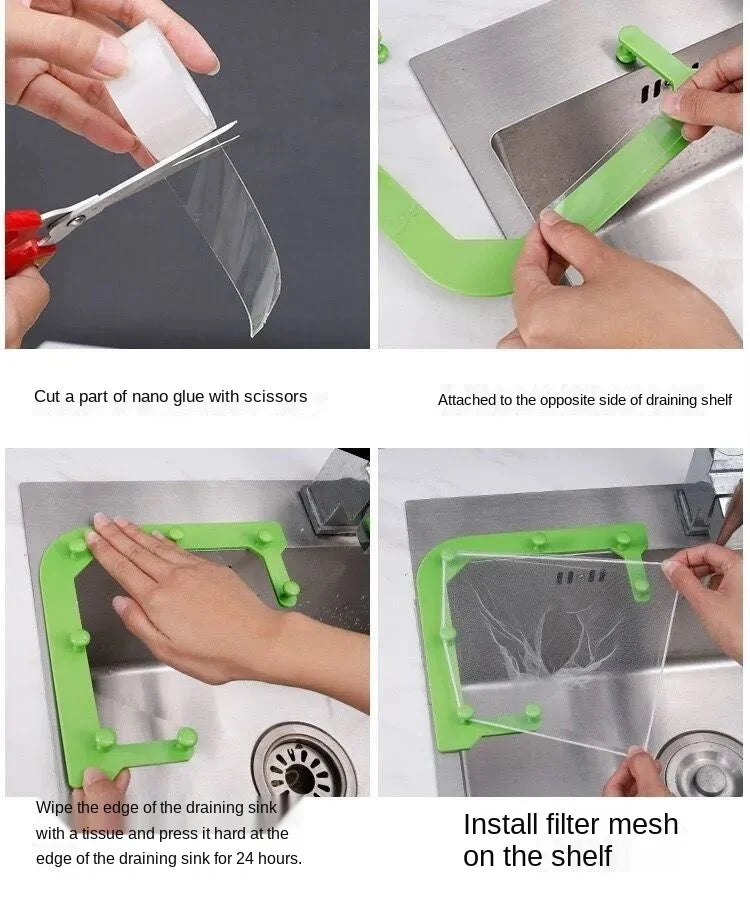 Cut a part of nano glue with scissors

Attached to the opposite side of draining shelf

Wipe the edge of the draining sink with a tissue and press it hard at the edge of the draining sink for 24 hours.

Install filter mesh on the shelf