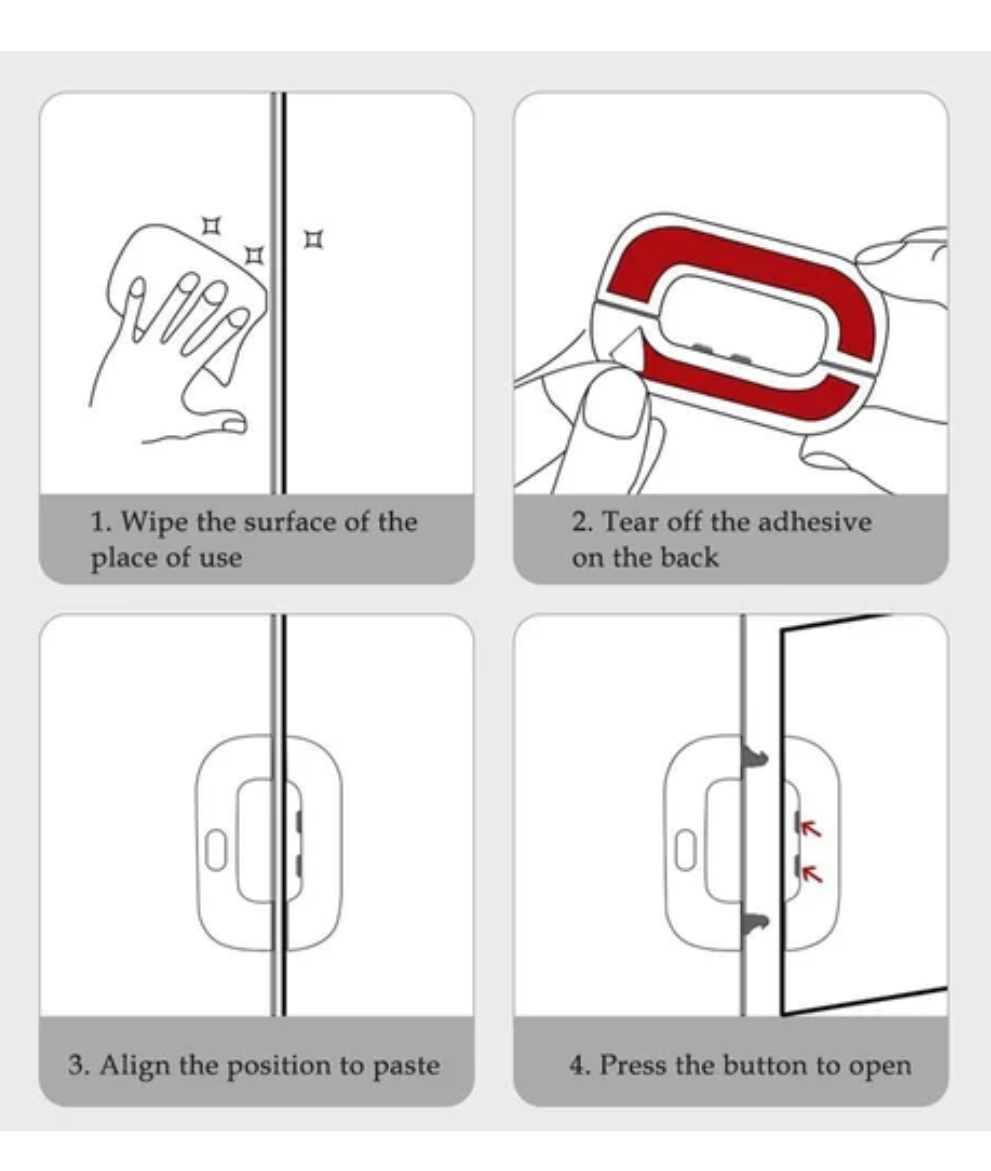 1. Wipe the surface of the place of use

2. Tear off the adhesive on the back

3. Align the position to paste

4. Press the button to open