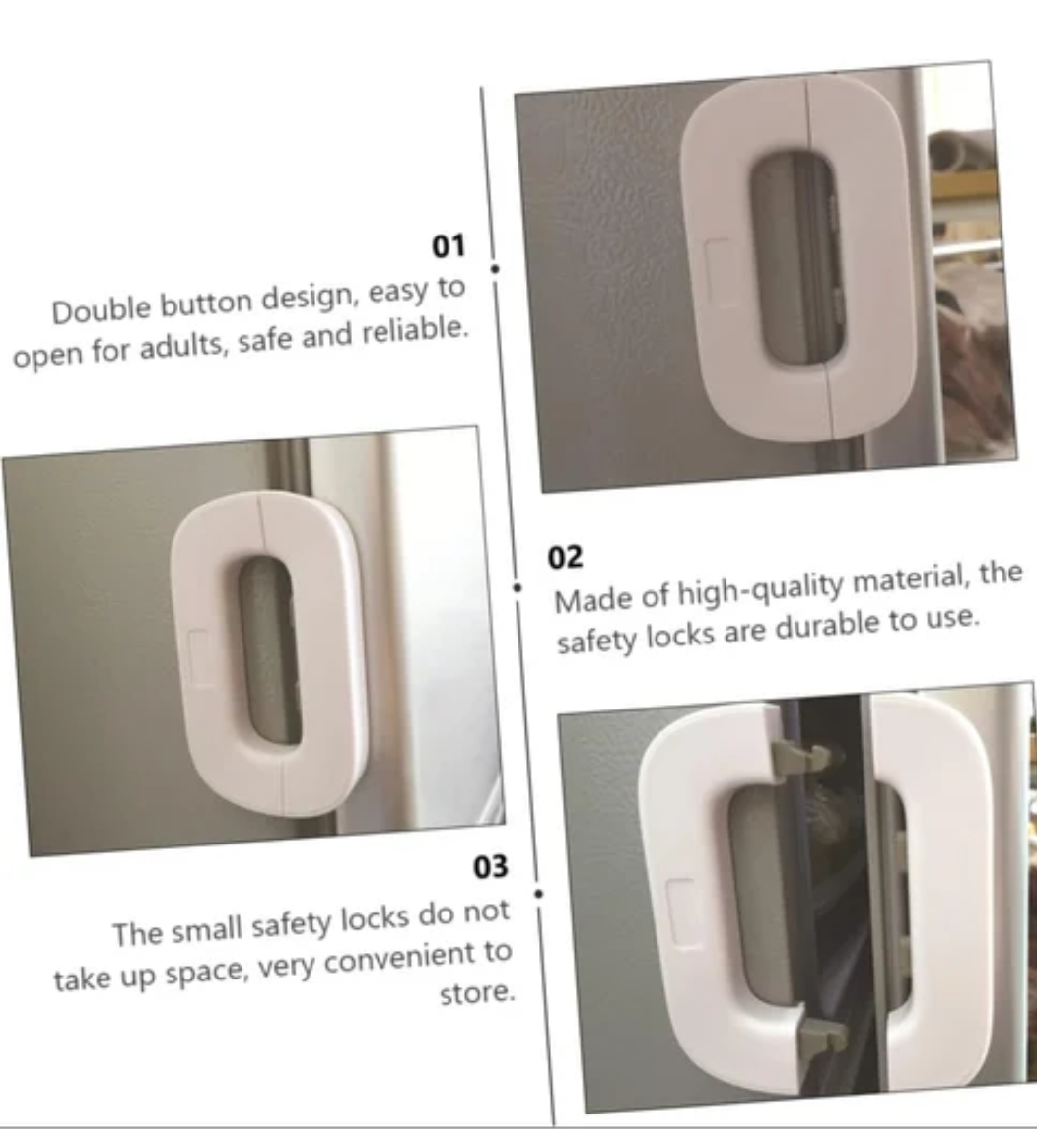 01
Double button design, easy to open for adults, safe and reliable.

02
Made of high-quality material, the safety locks are durable to use.

03
The small safety locks do not take up space, very convenient to store.