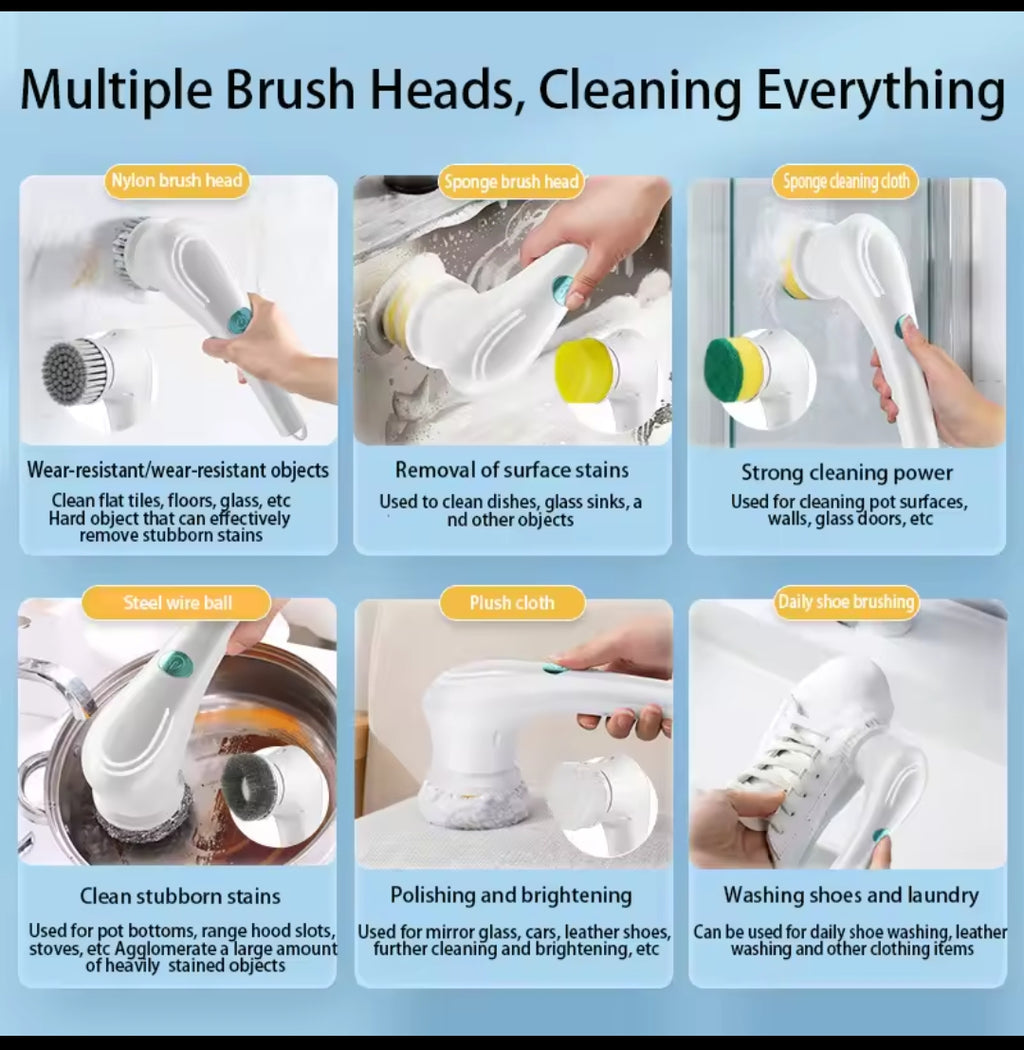 Multiple Brush Heads, Cleaning Everything

Nylon brush head

Wear-resistant/wear-resistant objects

Clean flat tiles, floors, glass, etc Hard object that can effectively remove stubborn stains

Sponge brush head

Removal of surface stains

Used to clean dishes, glass sinks, a nd other objects

Sponge cleaning cloth

Strong cleaning power

Used for cleaning pot surfaces, walls, glass doors, etc

Steel wire ball

Clean stubborn stains

Used for pot bottoms, range hood slots, stoves, etc Agglomerate a large amount of heavily stained objects

Plush cloth

Polishing and brightening

Used for mirror glass, cars, leather shoes, further cleaning and brightening, etc

Daily shoe brushing

Washing shoes and laundry

Can be used for daily shoe washing, leather washing and other clothing items